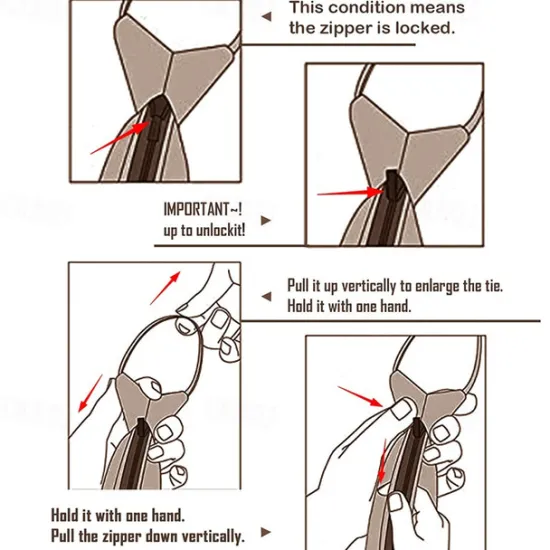 This condition means the zipper is locked.

IMPORTANT~! up to unlockit!

Pull it up vertically to enlarge the tie. Hold it with one hand.

Hold it with one hand. Pull the zipper down vertically.